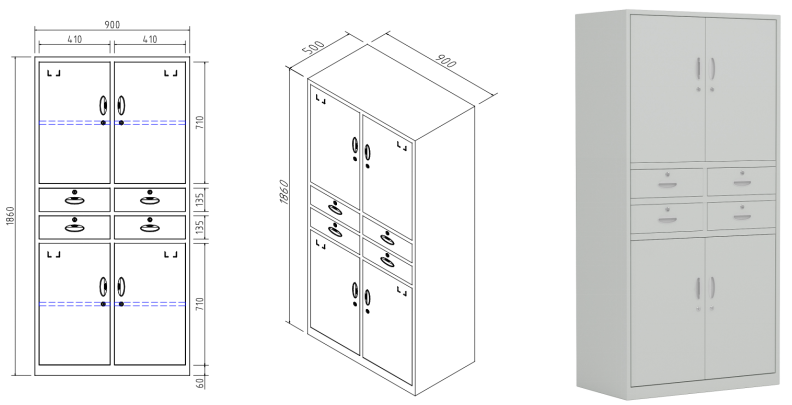 900
410
410
1860
710
135
135
710
60
500
900
1860